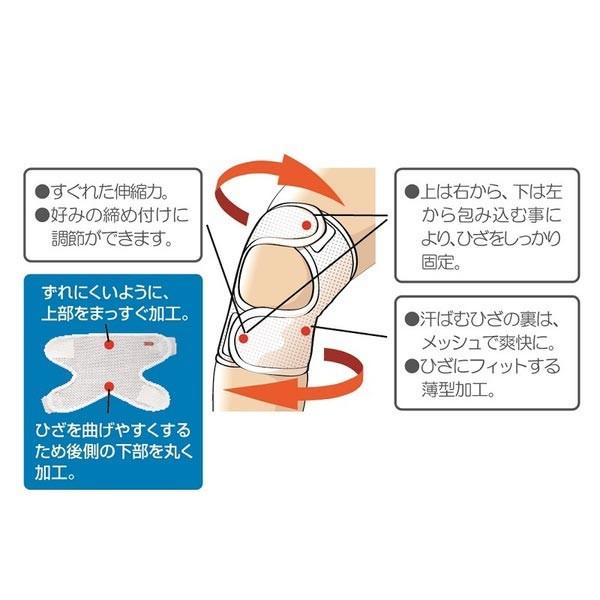 ●すぐれた伸縮力。
●好みの締め付けに調節ができます。

ずれにくいように、上部をまっすぐ加工。

ひざを曲げやすくするため後側の下部を丸く加工。

●上は右から、下は左から包み込む事により、ひざをしっかり固定。

●汗ばむひざの裏は、メッシュで爽快に。
●ひざにフィットする薄型加工。