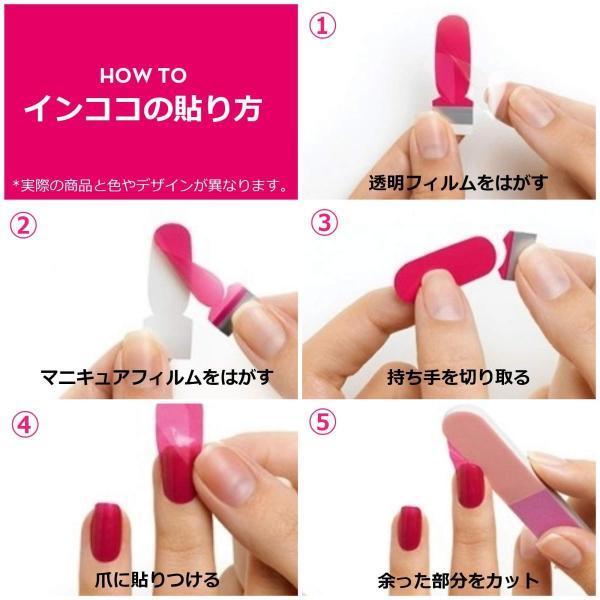 HOW TO
インココの貼り方

*実際の商品と色やデザインが異なります。

①
透明フィルムをはがす

②
マニキュアフィルムをはがす

③
持ち手を切り取る

④
爪に貼りつける

⑤
余った部分をカット