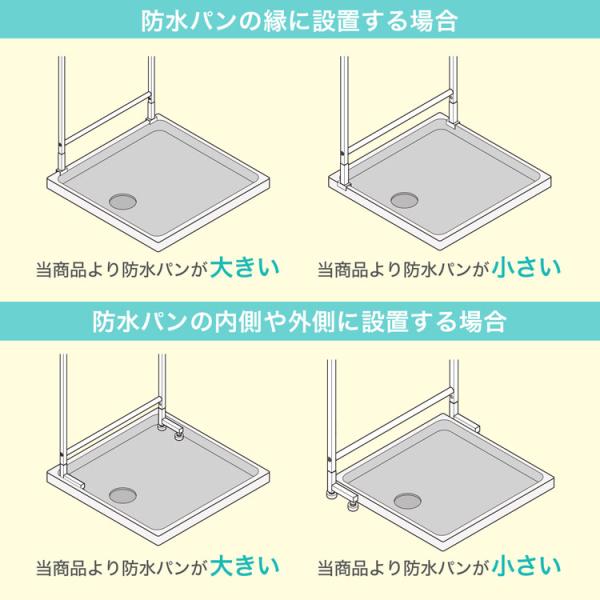 防水パンの縁に設置する場合

当商品より防水パンが大きい

当商品より防水パンが小さい

防水パンの内側や外側に設置する場合

当商品より防水パンが大きい

当商品より防水パンが小さい