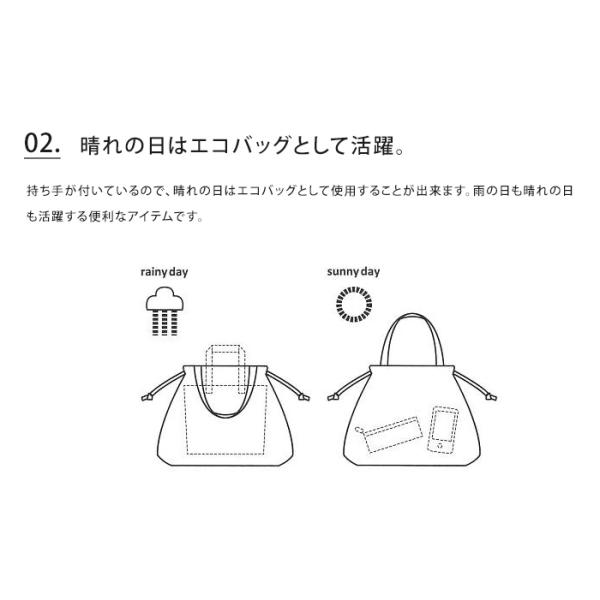 02. 晴れの日はエコバッグとして活躍。

持ち手が付いているので、晴れの日はエコバッグとして使用することが出来ます。雨の日も晴れの日も活躍する便利なアイテムです。

rainy day

sunny day