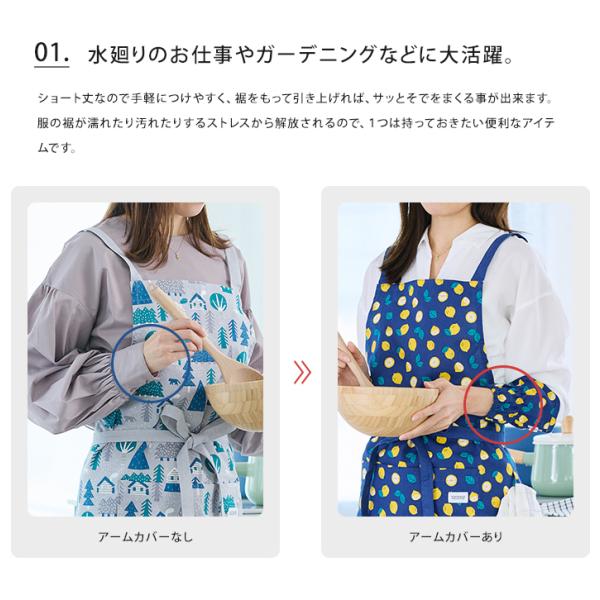 01. 水廻りのお仕事やガーデニングなどに大活躍。

ショート丈なので手軽につけやすく、裾をもって引き上げれば、サッとそでをまくる事が出来ます。服の裾が濡れたり汚れたりするストレスから解放されるので、1つは持っておきたい便利なアイテムです。

アームカバーなし

アームカバーあり