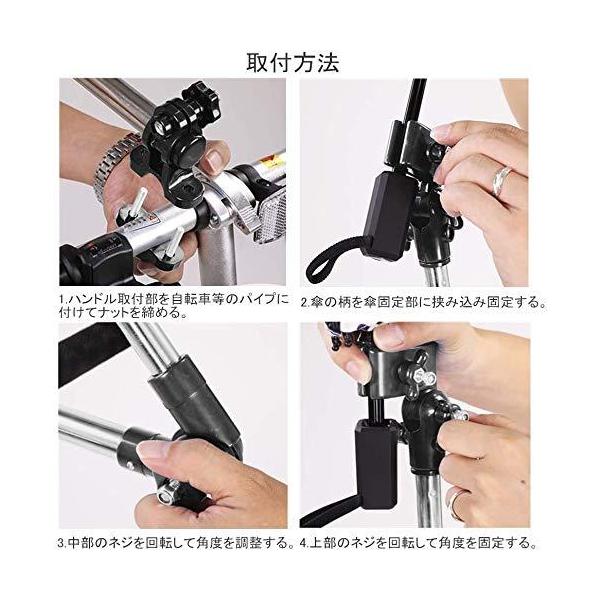 取付方法

1.ハンドル取付部を自転車等のパイプに付けてナットを締める。

2.傘の柄を傘固定部に挟み込み固定する。

3.中部のネジを回転して角度を調整する。

4.上部のネジを回転して角度を固定する。