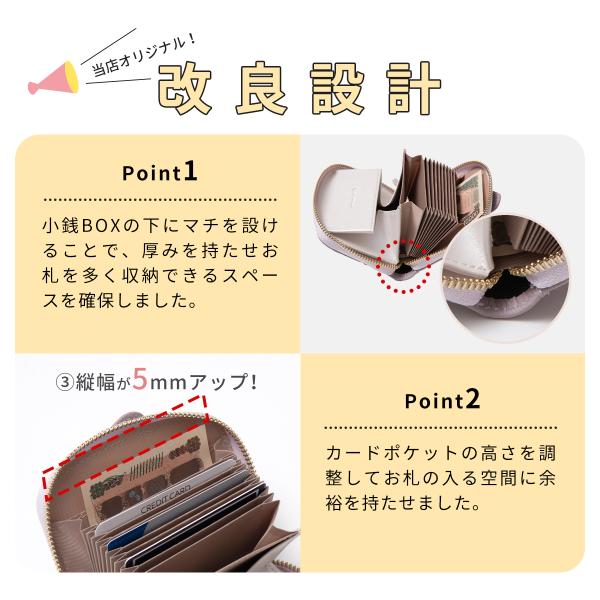 当店オリジナル！
改良設計

Point1

小銭BOXの下にマチを設けることで、厚みを持たせお札を多く収納できるスペースを確保しました。

③縦幅が5mmアップ！

CREDIT CARD

Point2

カードポケットの高さを調整してお札の入る空間に余裕を持たせました。