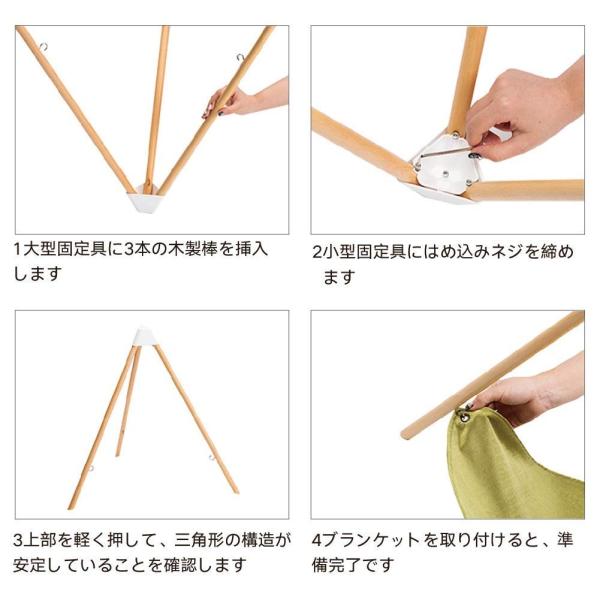 1大型固定具に3本の木製棒を挿入します

2小型固定具にはめ込みネジを締めます

3上部を軽く押して、三角形の構造が安定していることを確認します

4ブランケットを取り付けると、準備完了です