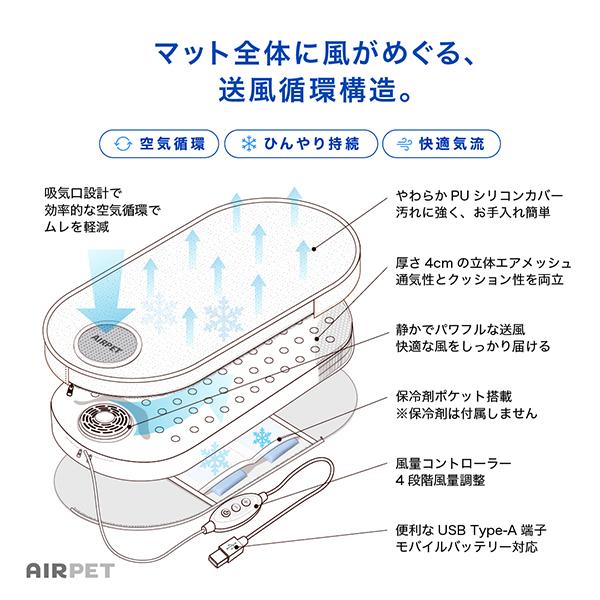 マット全体に風がめぐる、
送風循環構造。

空気循環　ひんやり持続　快適気流

吸気口設計で
効率的な空気循環で
ムレを軽減

AIRPET

やわらか PU シリコンカバー
汚れに強く、お手入れ簡単

厚さ 4cm の立体エアメッシュ
通気性とクッション性を両立

静かでパワフルな送風
快適な風をしっかり届ける

保冷剤ポケット搭載
※保冷剤は付属しません

風量コントローラー
4 段階風量調整

便利な USB Type-A 端子
モバイルバッテリー対応

AIRPET