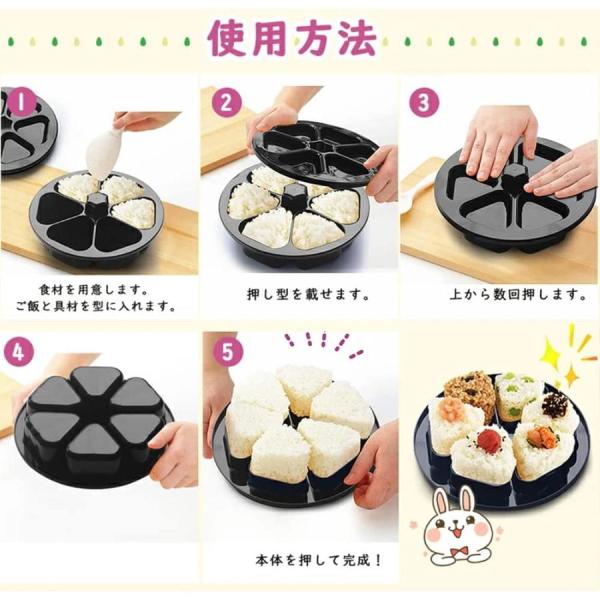 使用方法

1

食材を用意します。
ご飯と具材を型に入れます。

2

押し型を載せます。

3

上から数回押します。

4

5

本体を押して完成！