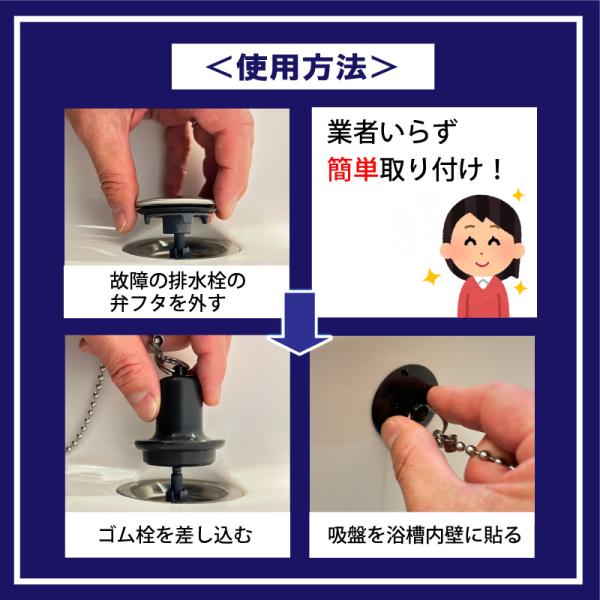 ＜使用方法＞

故障の排水栓の弁フタを外す

業者いらず
簡単取り付け！

ゴム栓を差し込む

吸盤を浴槽内壁に貼る