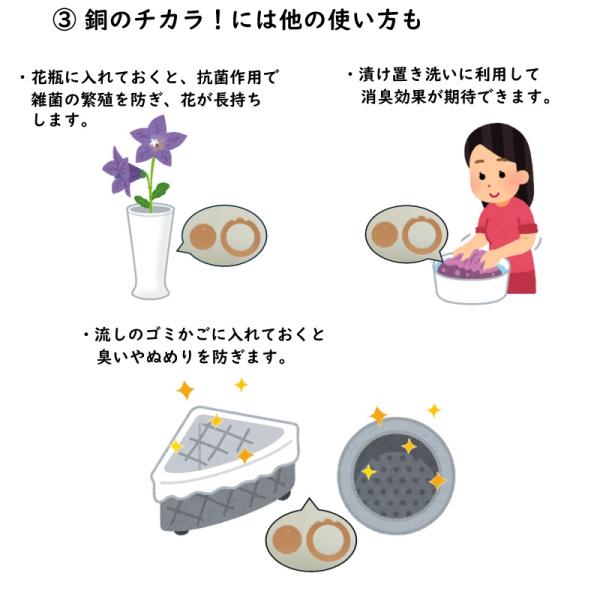 ③ 銅のチカラ！には他の使い方も

・花瓶に入れておくと、抗菌作用で雑菌の繁殖を防ぎ、花が長持ちします。

・漬け置き洗いに利用して消臭効果が期待できます。

・流しのゴミかごに入れておくと臭いやぬめりを防ぎます。