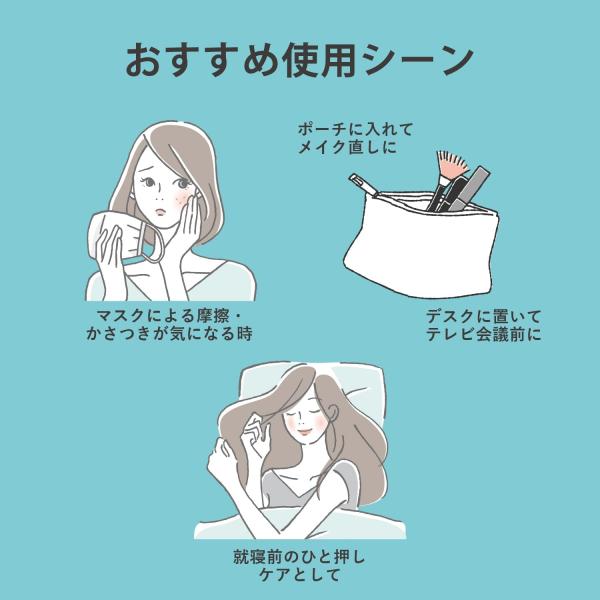 おすすめ使用シーン

ポーチに入れて
メイク直しに

マスクによる摩擦・
かさつきが気になる時

デスクに置いて
テレビ会議前に

就寝前のひと押し
ケアとして