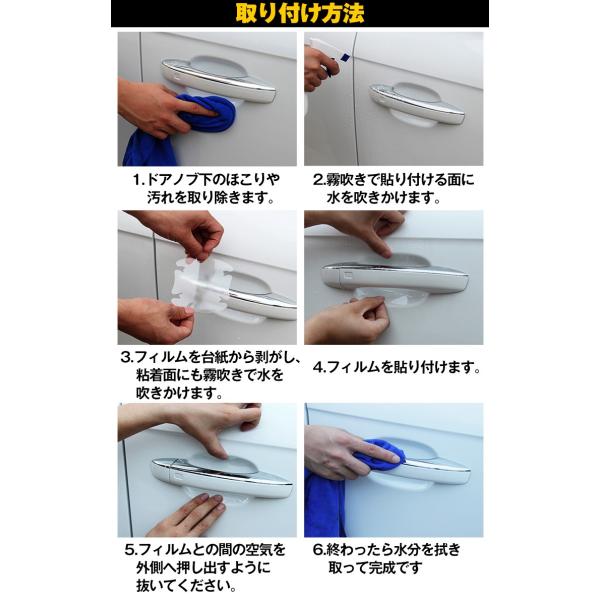 取り付け方法

1.ドアノブ下のほこりや汚れを取り除きます。

2.霧吹きで貼り付ける面に水を吹きかけます。

3.フィルムを台紙から剥がし、粘着面にも霧吹きで水を吹きかけます。

4.フィルムを貼り付けます。

5.フィルムとの間の空気を外側へ押し出すように抜いてください。

6.終わったら水分を拭き取って完成です