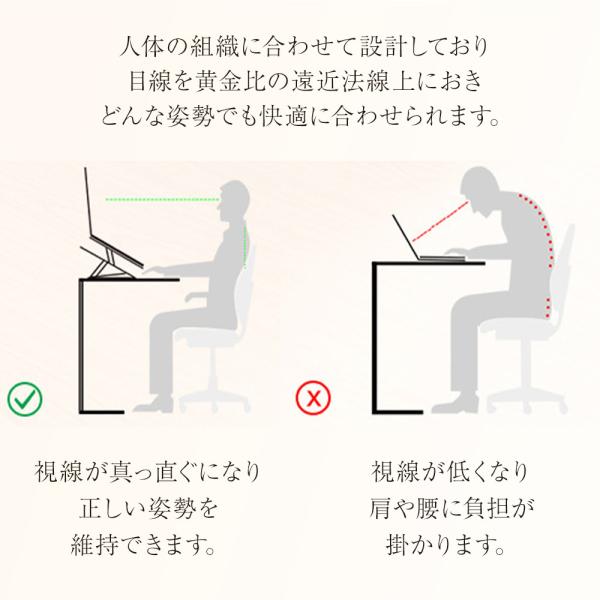 人体の組織に合わせて設計しており
目線を黄金比の遠近法線上におき
どんな姿勢でも快適に合わせられます。

視線が真っ直ぐになり
正しい姿勢を
維持できます。

視線が低くなり
肩や腰に負担が
掛かります。