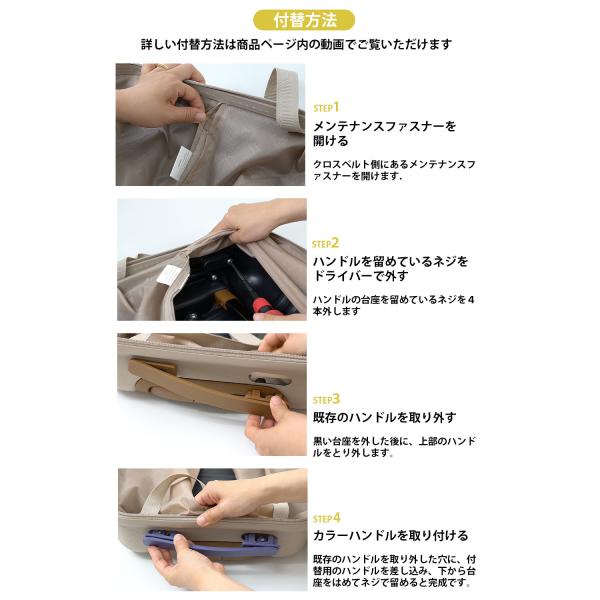 付替方法

詳しい付替方法は商品ページ内の動画でご覧いただけます

STEP1
メンテナンスファスナーを開ける

クロスベルト側にあるメンテナンスファスナーを開けます.

STEP2
ハンドルを留めているネジをドライバーで外す

ハンドルの台座を留めているネジを４本外します

STEP3
既存のハンドルを取り外す

黒い台座を外した後に、上部のハンドルをとり外します。

STEP4
カラーハンドルを取り付ける

既存のハンドルを取り外した穴に、付替用のハンドルを差し込み、下から台座をはめてネジで留めると完成です。