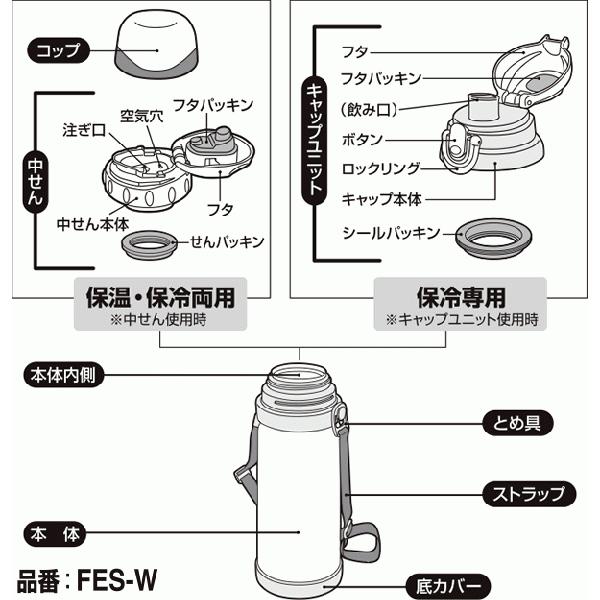 コップ

中せん

注ぎ口

空気穴

フタパッキン

フタ

中せん本体

せんパッキン

保温・保冷両用
※中せん使用時

キャップユニット

フタ

フタパッキン

(飲み口)

ボタン

ロックリング

キャップ本体

シールパッキン

保冷専用
※キャップユニット使用時

本体内側

とめ具

ストラップ

本 体

底カバー

品番：FES-W