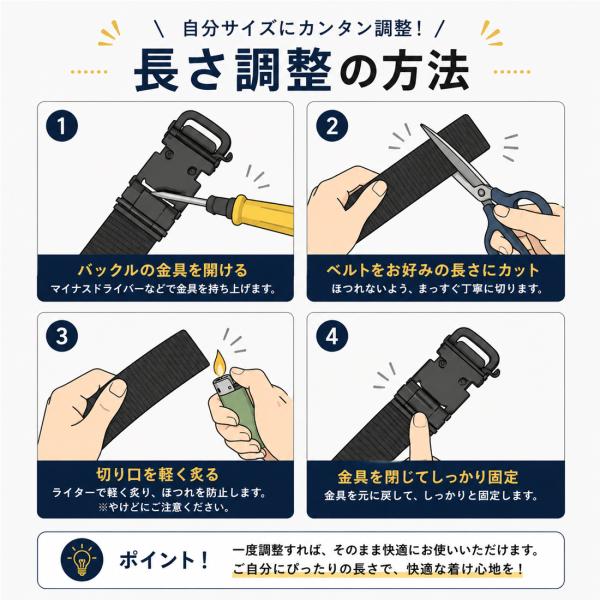 \ 自分サイズにカンタン調整！ /

長さ調整の方法

1

バックルの金具を開ける
マイナスドライバーなどで金具を持ち上げます。

2

ベルトをお好みの長さにカット
ほつれないよう、まっすぐ丁寧に切ります。

3

切り口を軽く炙る
ライターで軽く炙り、ほつれを防止します。
※やけどにご注意ください。

4

金具を閉じてしっかり固定
金具を元に戻して、しっかりと固定します。

ポイント！
一度調整すれば、そのまま快適にお使いいただけます。
ご自分にぴったりの長さで、快適な着け心地を！