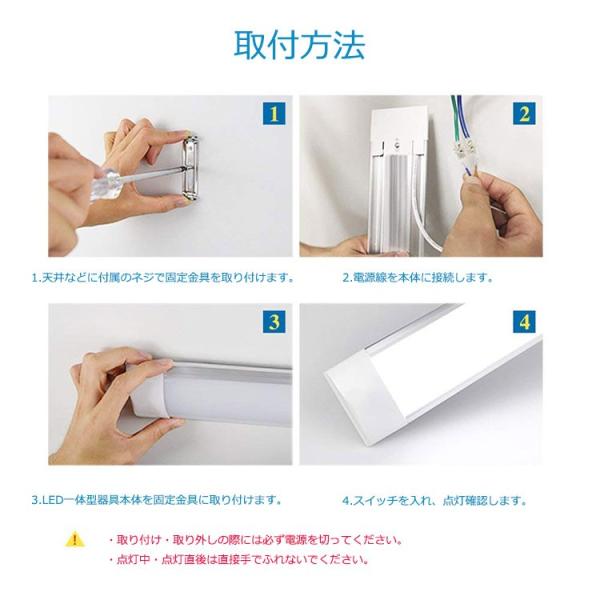 取付方法

1

2

1.天井などに付属のネジで固定金具を取り付けます。

2.電源線を本体に接続します。

3

4

3.LED一体型器具本体を固定金具に取り付けます。

4.スイッチを入れ、点灯確認します。

・取り付け・取り外しの際には必ず電源を切ってください。
・点灯中・点灯直後は直接手でふれないでください。