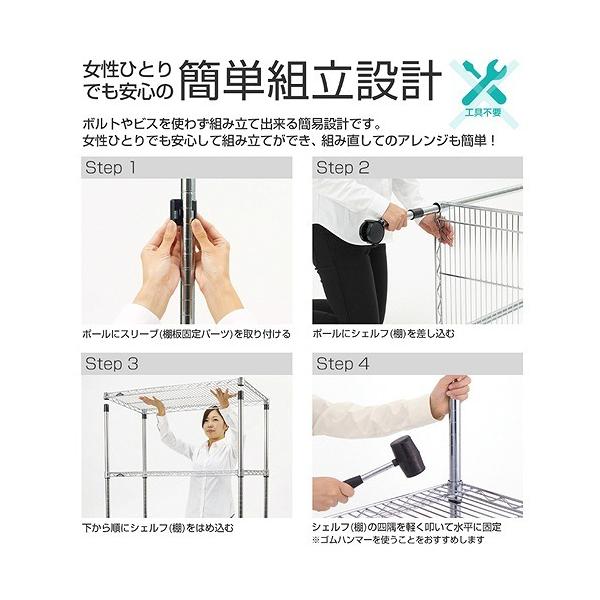 女性ひとりでも安心の 簡単組立設計

工具不要

ボルトやビスを使わず組み立て出来る簡易設計です。
女性ひとりでも安心して組み立てができ、組み直してのアレンジも簡単！

Step 1

ポールにスリーブ（棚板固定パーツ）を取り付ける

Step 2

ポールにシェルフ（棚）を差し込む

Step 3

下から順にシェルフ（棚）をはめ込む

Step 4

シェルフ（棚）の四隅を軽く叩いて水平に固定
※ゴムハンマーを使うことをおすすめします