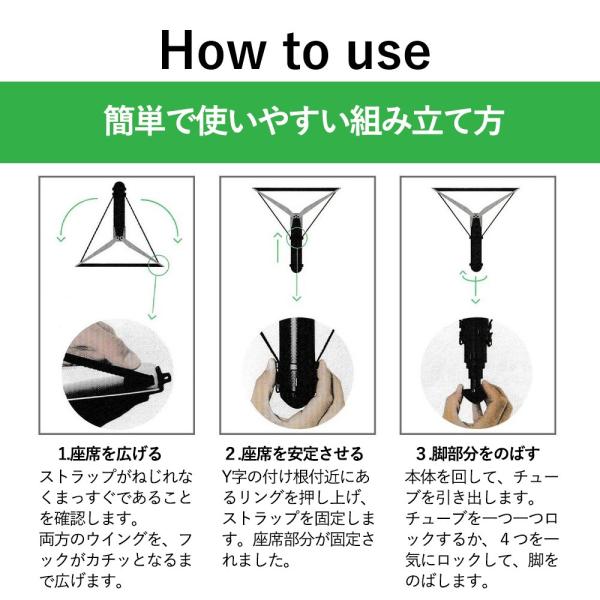 How to use

簡単で使いやすい組み立て方

1.座席を広げる
ストラップがねじれなくまっすぐであることを確認します。
両方のウイングを、フックがカチッとなるまで広げます。

2.座席を安定させる
Y字の付け根付近にあるリングを押し上げ、ストラップを固定します。座席部分が固定されました。

3.脚部分をのばす
本体を回して、チューブを引き出します。
チューブを一つ一つロックするか、４つを一気にロックして、脚をのばします。