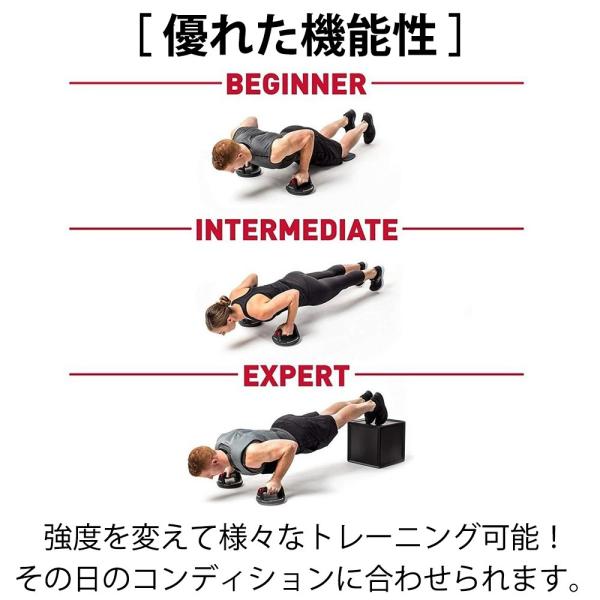 [ 優れた機能性 ]

BEGINNER

INTERMEDIATE

EXPERT

強度を変えて様々なトレーニング可能！
その日のコンディションに合わせられます。