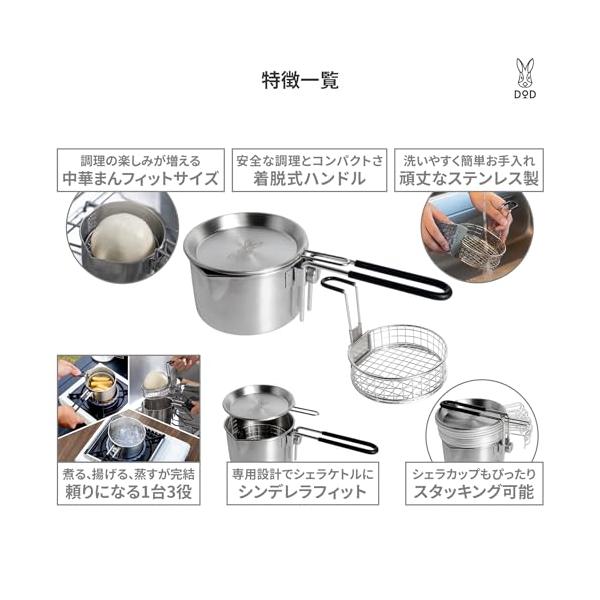 特徴一覧

DOD

調理の楽しみが増える
中華まんフィットサイズ

安全な調理とコンパクトさ
着脱式ハンドル

洗いやすく簡単お手入れ
頑丈なステンレス製

煮る、揚げる、蒸すが完結
頼りになる1台3役

専用設計でシェラケトルに
シンデレラフィット

シェラカップもぴったり
スタッキング可能