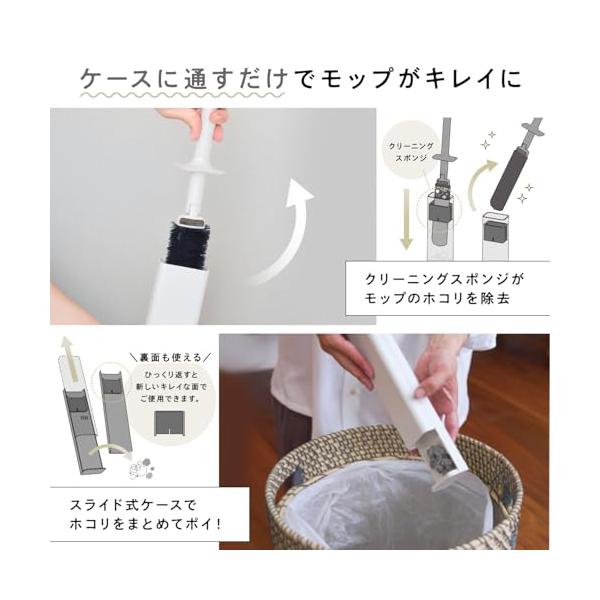 ケースに通すだけでモップがキレイに

クリーニングスポンジ

クリーニングスポンジがモップのホコリを除去

＼裏面も使える／

ひっくり返すと新しいキレイな面でご使用できます。

スライド式ケースでホコリをまとめてポイ！