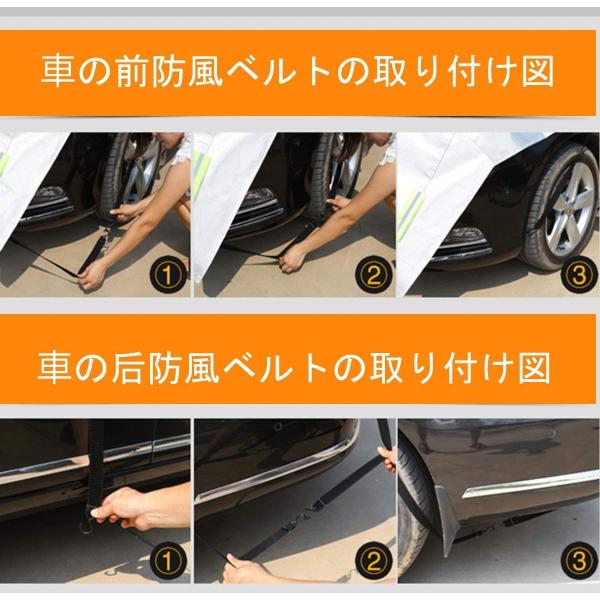 車の前防風ベルトの取り付け図

①

②

③

車の后防風ベルトの取り付け図

①

②

③