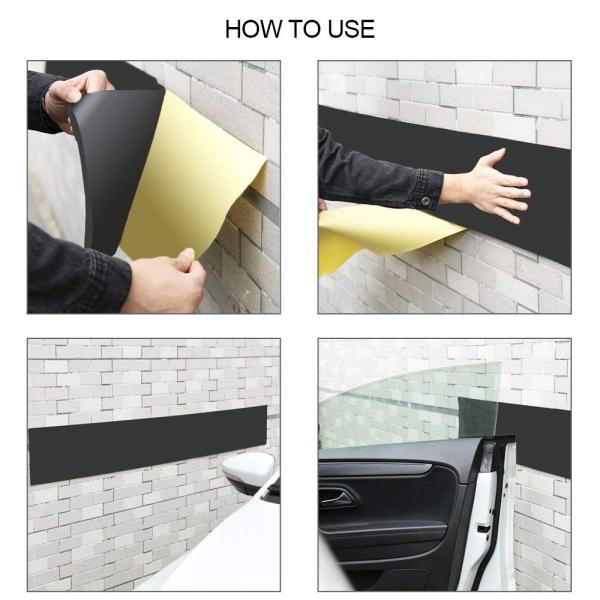 HOW TO USE