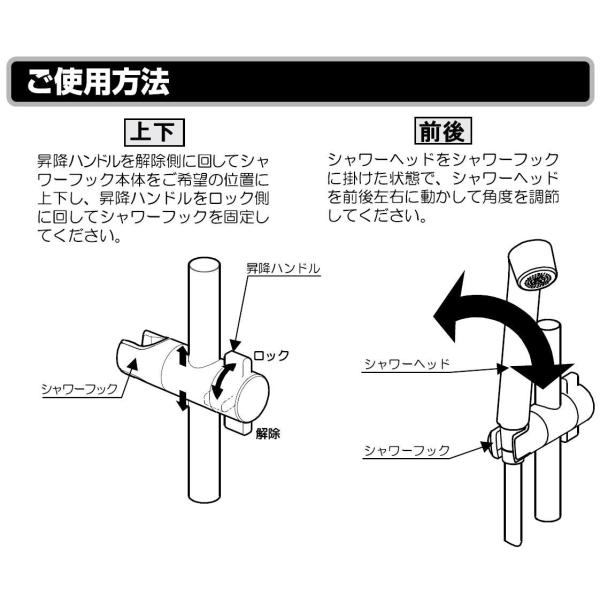 ご使用方法

上下

昇降ハンドルを解除側に回してシャワーフック本体をご希望の位置に上下し、昇降ハンドルをロック側に回してシャワーフックを固定してください。

昇降ハンドル

ロック

シャワーフック

解除

前後

シャワーヘッドをシャワーフックに掛けた状態で、シャワーヘッドを前後左右に動かして角度を調節してください。

シャワーヘッド

シャワーフック