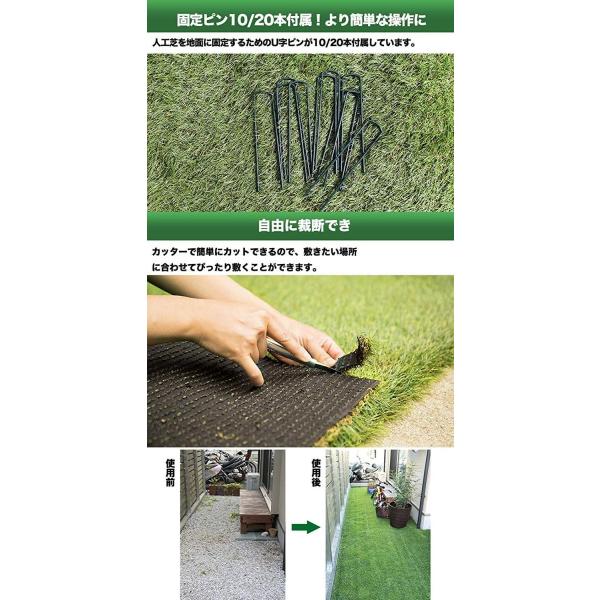 固定ピン10/20本付属！より簡単な操作に

人工芝を地面に固定するためのU字ピンが10/20本付属しています。

自由に裁断でき

カッターで簡単にカットできるので、敷きたい場所に合わせてぴったり敷くことができます。

使用前

使用後