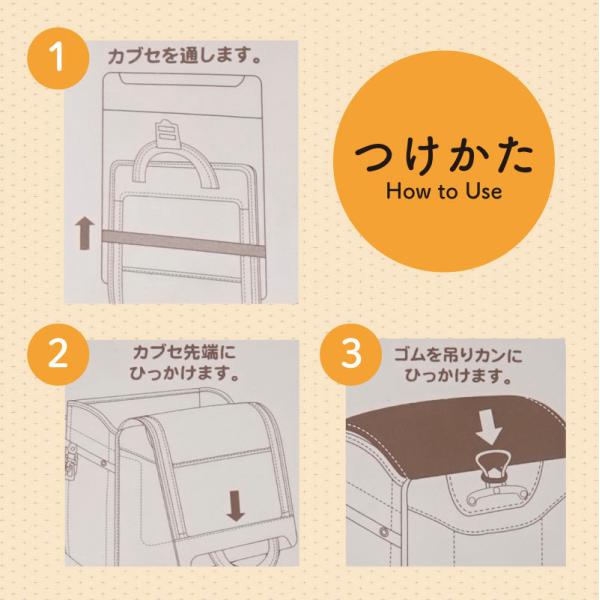 1
カブセを通します。

つけかた
How to Use

2
カブセ先端に
ひっかけます。

3
ゴムを吊りカンに
ひっかけます。