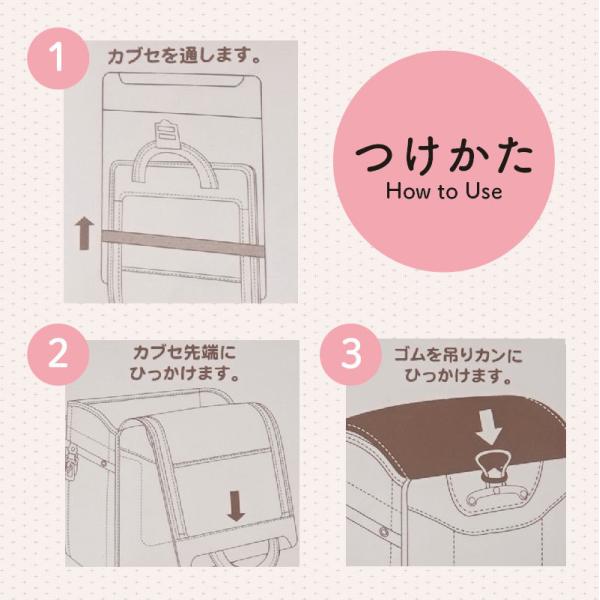 1
カブセを通します。

つけかた
How to Use

2
カブセ先端に
ひっかけます。

3
ゴムを吊りカンに
ひっかけます。