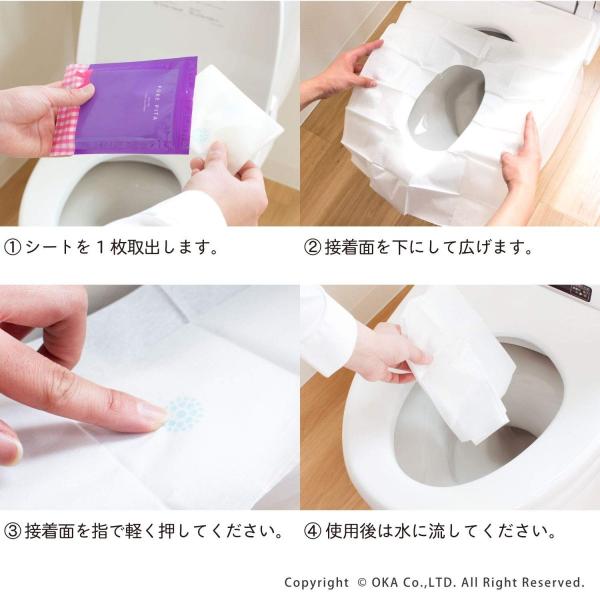 PURE PITA

①シートを１枚取出します。

②接着面を下にして広げます。

③接着面を指で軽く押してください。

④使用後は水に流してください。

Copyright © OKA Co.,LTD. All Right Reserved.