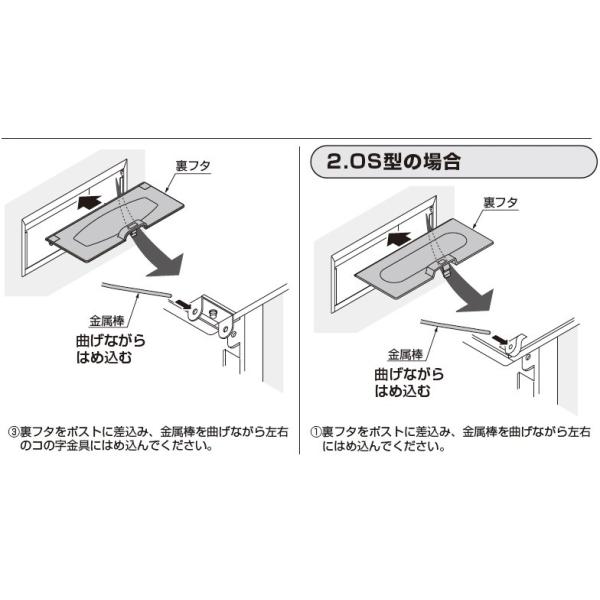 裏フタ

金属棒
曲げながら
はめ込む

③裏フタをポストに差込み、金属棒を曲げながら左右のコの字金具にはめ込んでください。

2.OS型の場合

裏フタ

金属棒
曲げながら
はめ込む

①裏フタをポストに差込み、金属棒を曲げながら左右にはめ込んでください。