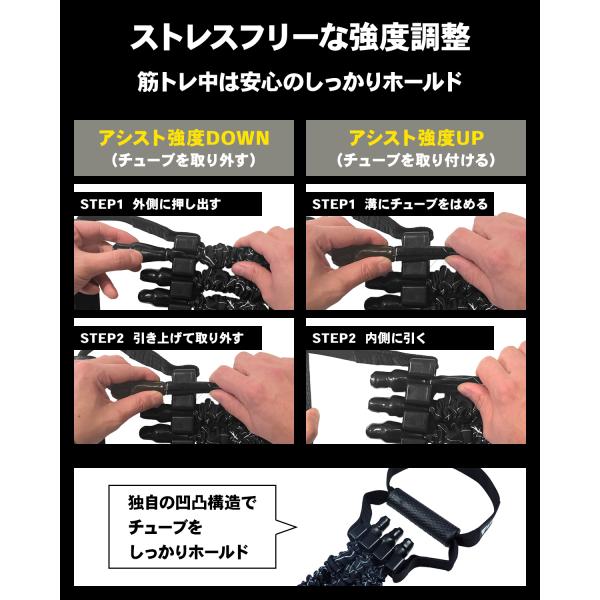 ストレスフリーな強度調整

筋トレ中は安心のしっかりホールド

アシスト強度DOWN
（チューブを取り外す）

STEP1 外側に押し出す

STEP2 引き上げて取り外す

アシスト強度UP
（チューブを取り付ける）

STEP1 溝にチューブをはめる

STEP2 内側に引く

独自の凹凸構造で
チューブを
しっかりホールド