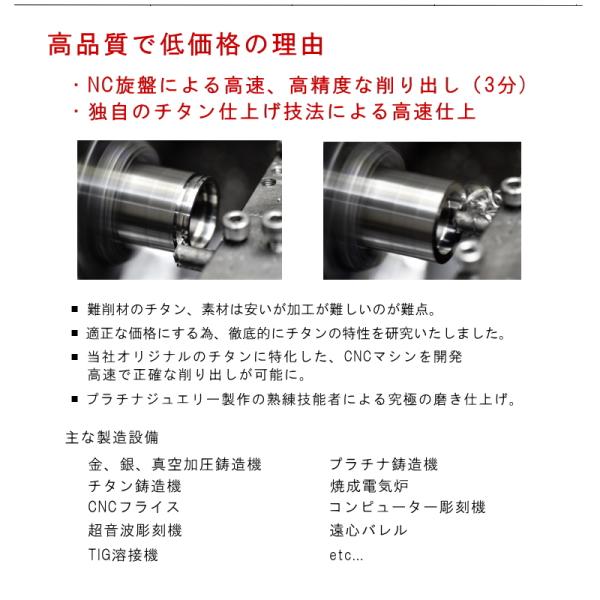 高品質で低価格の理由

・NC旋盤による高速、高精度な削り出し（3分）
・独自のチタン仕上げ技法による高速仕上

■ 難削材のチタン、素材は安いが加工が難しいのが難点。
■ 適正な価格にする為、徹底的にチタンの特性を研究いたしました。
■ 当社オリジナルのチタンに特化した、CNCマシンを開発 高速で正確な削り出しが可能に。
■ プラチナジュエリー製作の熟練技能者による究極の磨き仕上げ。

主な製造設備

金、銀、真空加圧鋳造機
チタン鋳造機
CNCフライス
超音波彫刻機
TIG溶接機

プラチナ鋳造機
焼成電気炉
コンピューター彫刻機
遠心バレル
etc...