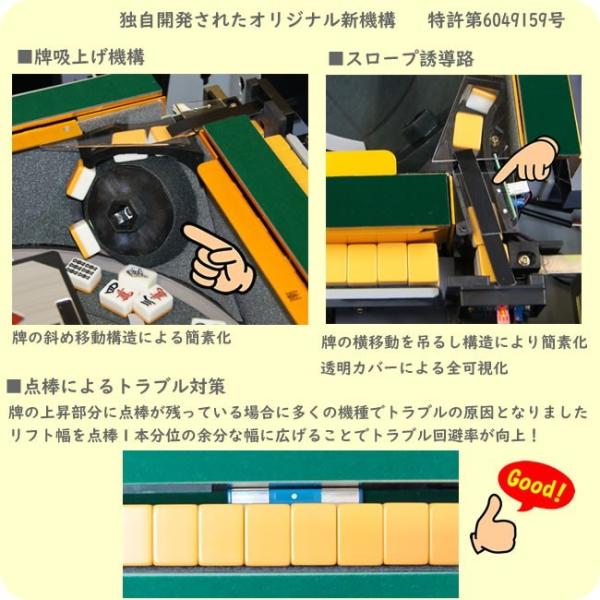 独自開発されたオリジナル新機構　　特許第6049159号

■牌吸上げ機構

牌の斜め移動構造による簡素化

■スロープ誘導路

牌の横移動を吊るし構造により簡素化
透明カバーによる全可視化

■点棒によるトラブル対策

牌の上昇部分に点棒が残っている場合に多くの機種でトラブルの原因となりました
リフト幅を点棒１本分位の余分な幅に広げることでトラブル回避率が向上！

Good!