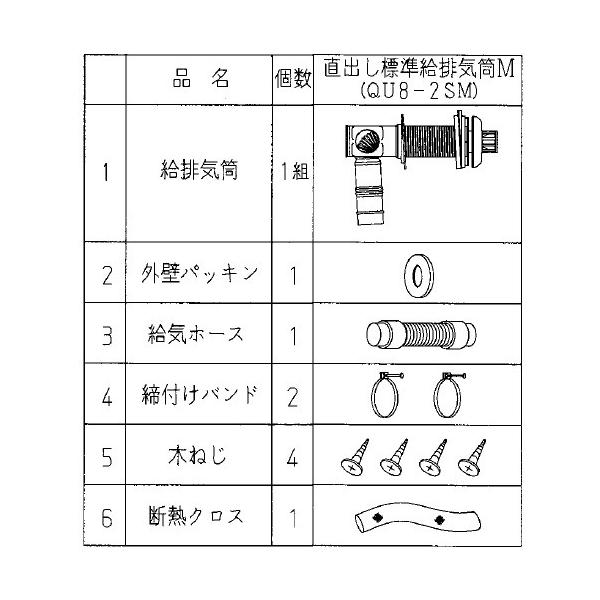 | | 品　名 | 個数 | 直出し標準給排気筒M (QU8-2SM) |
|---|---|---|---|
| 1 | 給排気筒 | 1組 | |
| 2 | 外壁パッキン | 1 | |
| 3 | 給気ホース | 1 | |
| 4 | 締付けバンド | 2 | |
| 5 | 木ねじ | 4 | |
| 6 | 断熱クロス | 1 | |