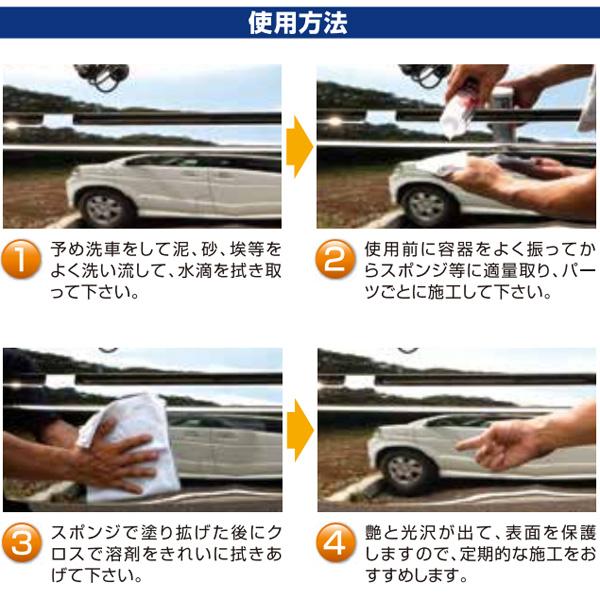 使用方法

1 予め洗車をして泥、砂、埃等をよく洗い流して、水滴を拭き取って下さい。

2 使用前に容器をよく振ってからスポンジ等に適量取り、パーツごとに施工して下さい。

3 スポンジで塗り拡げた後にクロスで溶剤をきれいに拭きあげて下さい。

4 艶と光沢が出て、表面を保護しますので、定期的な施工をおすすめします。