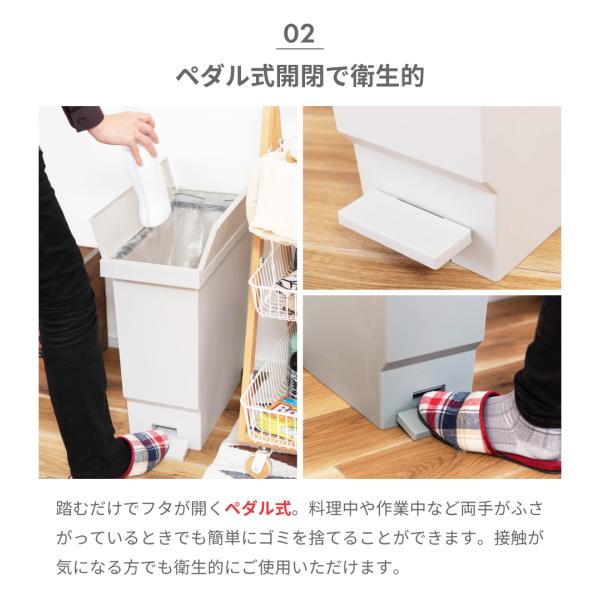 02

ペダル式開閉で衛生的

踏むだけでフタが開くペダル式。料理中や作業中など両手がふさがっているときでも簡単にゴミを捨てることができます。接触が気になる方でも衛生的にご使用いただけます。