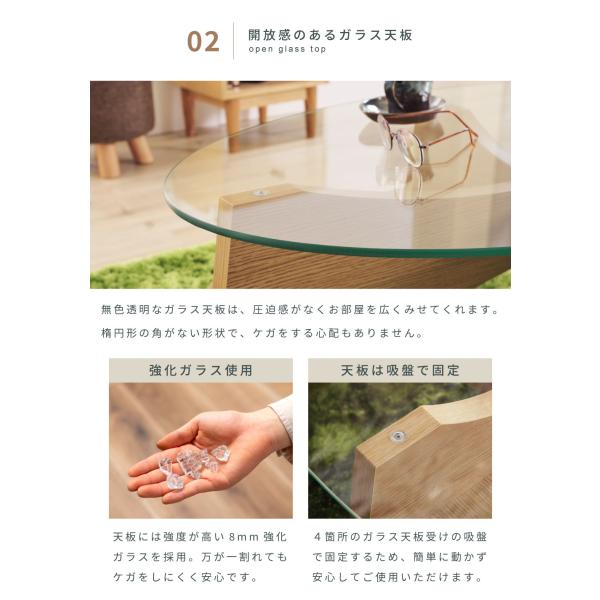 02
開放感のあるガラス天板
open glass top

無色透明なガラス天板は、圧迫感がなくお部屋を広くみせてくれます。
楕円形の角がない形状で、ケガをする心配もありません。

強化ガラス使用

天板には強度が高い8mm強化ガラスを採用。万が一割れてもケガをしにくく安心です。

天板は吸盤で固定

4箇所のガラス天板受けの吸盤で固定するため、簡単に動かず安心してご使用いただけます。