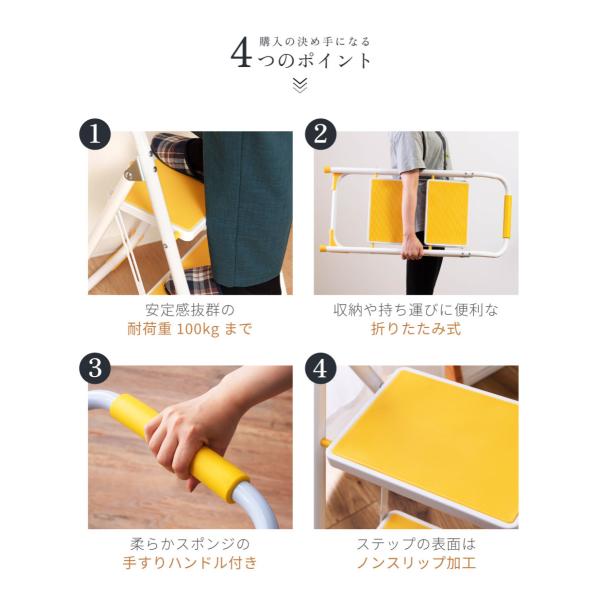 購入の決め手になる
4つのポイント

1

安定感抜群の
耐荷重 100kg まで

2

収納や持ち運びに便利な
折りたたみ式

3

柔らかスポンジの
手すりハンドル付き

4

ステップの表面は
ノンスリップ加工