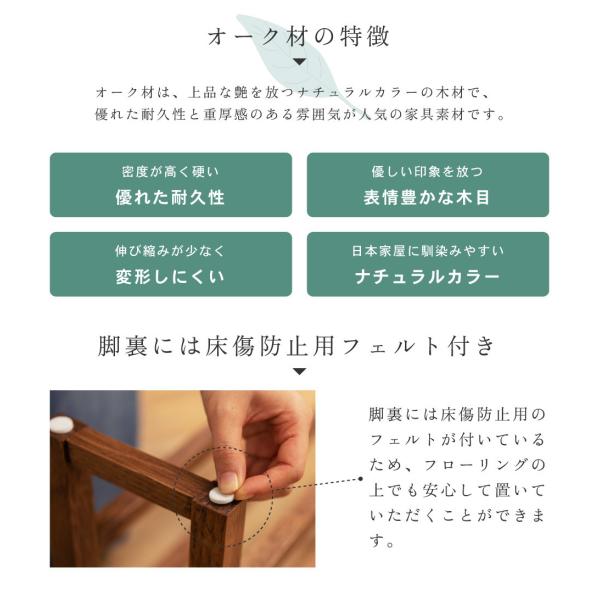 オーク材の特徴

オーク材は、上品な艶を放つナチュラルカラーの木材で、優れた耐久性と重厚感のある雰囲気が人気の家具素材です。

密度が高く硬い
優れた耐久性

優しい印象を放つ
表情豊かな木目

伸び縮みが少なく
変形しにくい

日本家屋に馴染みやすい
ナチュラルカラー

脚裏には床傷防止用フェルト付き

脚裏には床傷防止用のフェルトが付いているため、フローリングの上でも安心して置いていただくことができます。