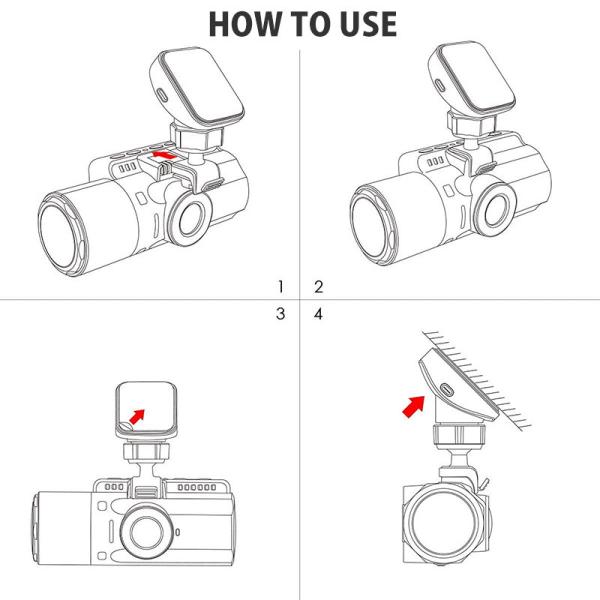 HOW TO USE

1

2

3

4