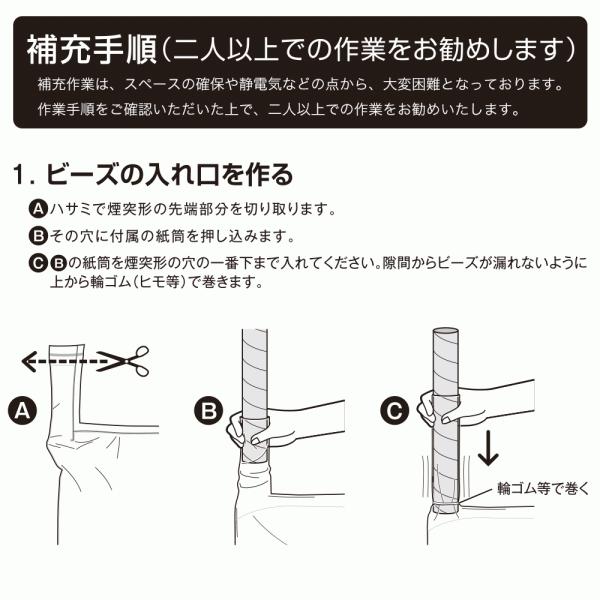 補充手順（二人以上での作業をお勧めします）

補充作業は、スペースの確保や静電気などの点から、大変困難となっております。
作業手順をご確認いただいた上で、二人以上での作業をお勧めいたします。

1. ビーズの入れ口を作る

A ハサミで煙突形の先端部分を切り取ります。

B その穴に付属の紙筒を押し込みます。

C B の紙筒を煙突形の穴の一番下まで入れてください。隙間からビーズが漏れないように上から輪ゴム（ヒモ等）で巻きます。

A

B

C

輪ゴム等で巻く