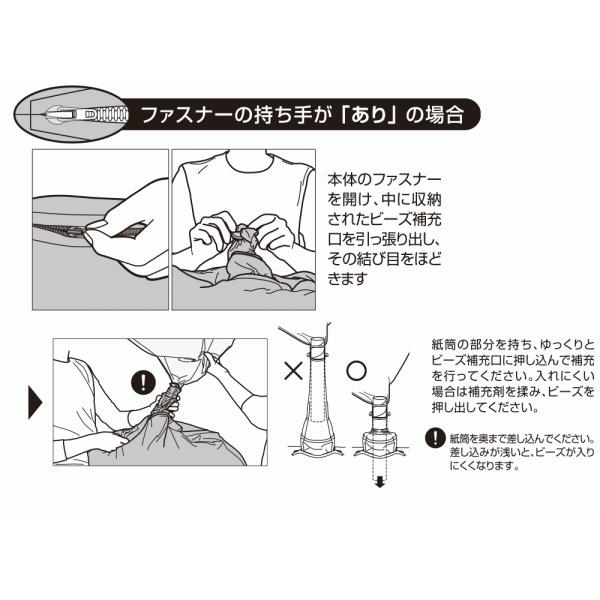 ファスナーの持ち手が「あり」の場合

本体のファスナーを開け、中に収納されたビーズ補充口を引っ張り出し、その結び目をほどきます

×

○

紙筒の部分を持ち、ゆっくりとビーズ補充口に押し込んで補充を行ってください。入れにくい場合は補充剤を揉み、ビーズを押し出してください。

紙筒を奥まで差し込んでください。差し込みが浅いと、ビーズが入りにくくなります。