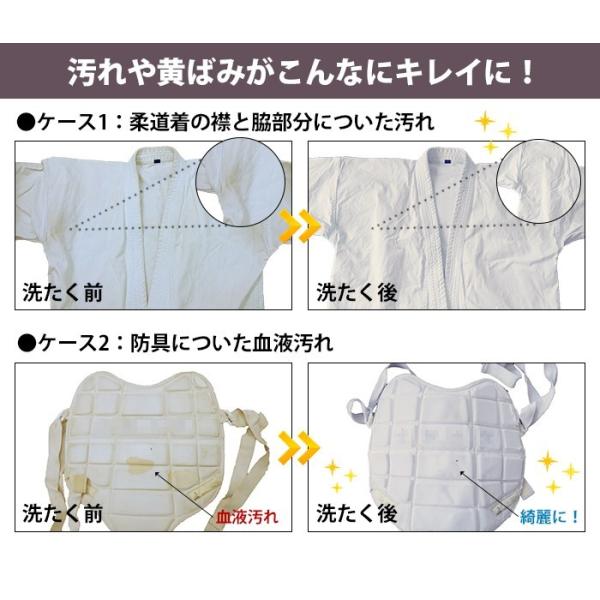 汚れや黄ばみがこんなにキレイに！

●ケース1：柔道着の襟と脇部分についた汚れ

洗たく前

洗たく後

●ケース2：防具についた血液汚れ

洗たく前

血液汚れ

洗たく後

綺麗に！