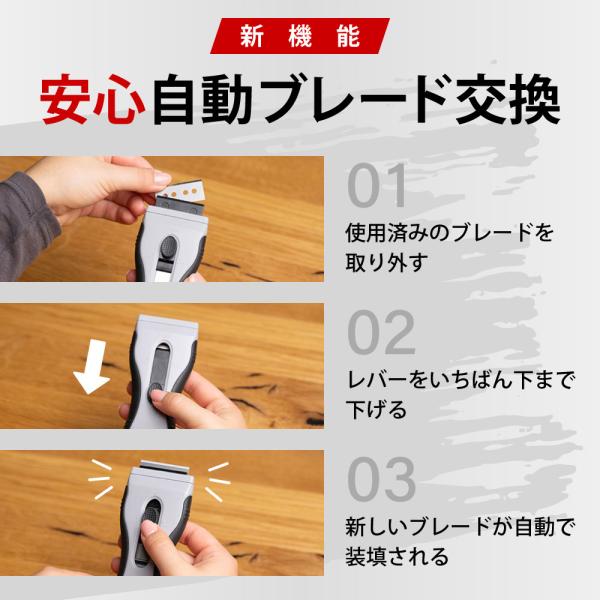 新機能

安心自動ブレード交換

01
使用済みのブレードを取り外す

02
レバーをいちばん下まで下げる

03
新しいブレードが自動で装填される