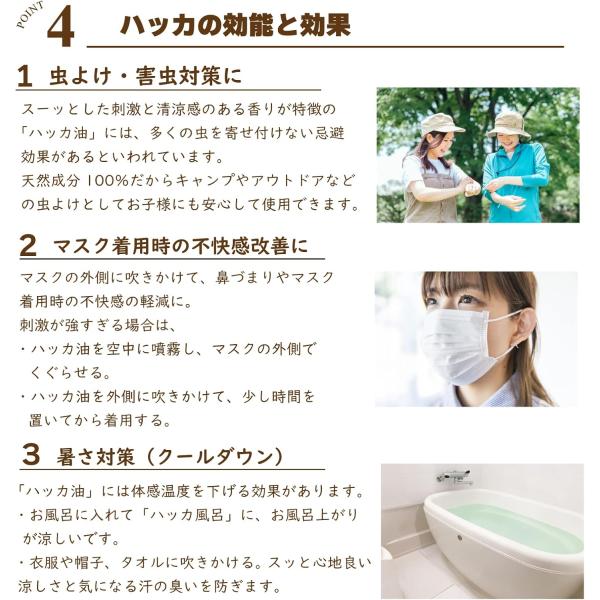 POINT 4 ハッカの効能と効果

1 虫よけ・害虫対策に

スーッとした刺激と清涼感のある香りが特徴の「ハッカ油」には、多くの虫を寄せ付けない忌避効果があるといわれています。
天然成分 100%だからキャンプやアウトドアなどの虫よけとしてお子様にも安心して使用できます。

2 マスク着用時の不快感改善に

マスクの外側に吹きかけて、鼻づまりやマスク着用時の不快感の軽減に。
刺激が強すぎる場合は、
・ハッカ油を空中に噴霧し、マスクの外側でくぐらせる。
・ハッカ油を外側に吹きかけて、少し時間を置いてから着用する。

3 暑さ対策（クールダウン）

「ハッカ油」には体感温度を下げる効果があります。
・お風呂に入れて「ハッカ風呂」に、お風呂上がりが涼しいです。
・衣服や帽子、タオルに吹きかける。スッと心地良い涼しさと気になる汗の臭いを防ぎます。