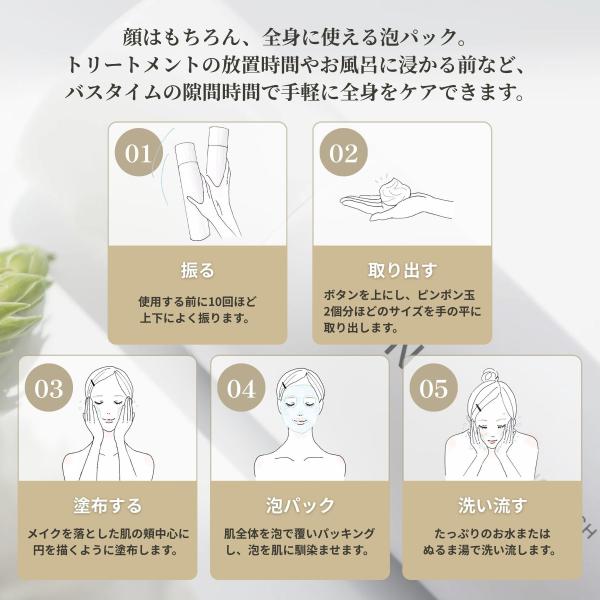 顔はもちろん、全身に使える泡パック。
トリートメントの放置時間やお風呂に浸かる前など、
バスタイムの隙間時間で手軽に全身をケアできます。

01

振る

使用する前に10回ほど上下によく振ります。

02

取り出す

ボタンを上にし、ピンポン玉2個分ほどのサイズを手の平に取り出します。

03

塗布する

メイクを落とした肌の頬中心に円を描くように塗布します。

04

泡パック

肌全体を泡で覆いパッキングし、泡を肌に馴染ませます。

05

洗い流す

たっぷりのお水またはぬるま湯で洗い流します。