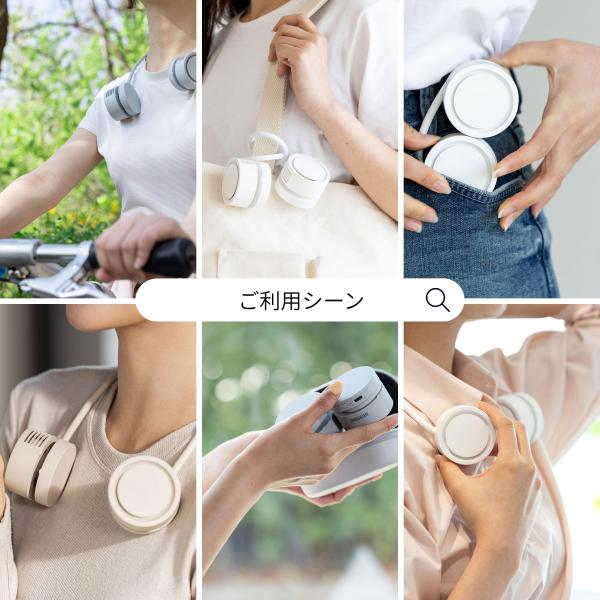 ご利用シーン