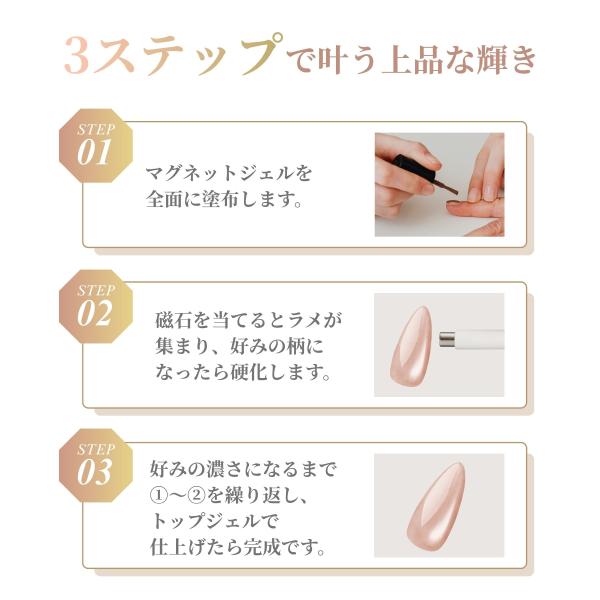 3ステップで叶う上品な輝き

STEP 01

マグネットジェルを全面に塗布します。

STEP 02

磁石を当てるとラメが集まり、好みの柄になったら硬化します。

STEP 03

好みの濃さになるまで①〜②を繰り返し、トップジェルで仕上げたら完成です。